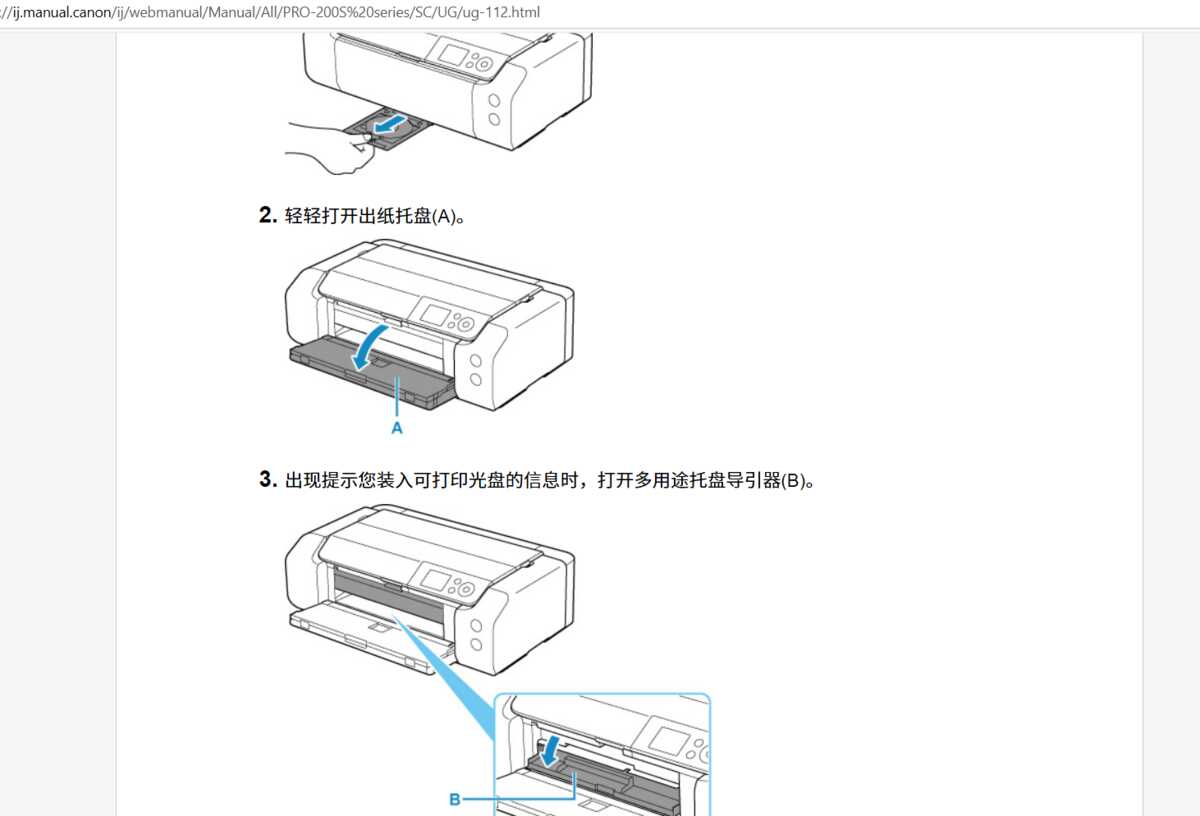 ://ij.manual.canon/ij/webmanual/Manual/All/PRO-200S%20series/SC/UG/ug-112.html

2. 轻轻打开出纸托盘(A)。

A

3. 出现提示您装入可打印光盘的信息时，打开多用途托盘导引器(B)。

B