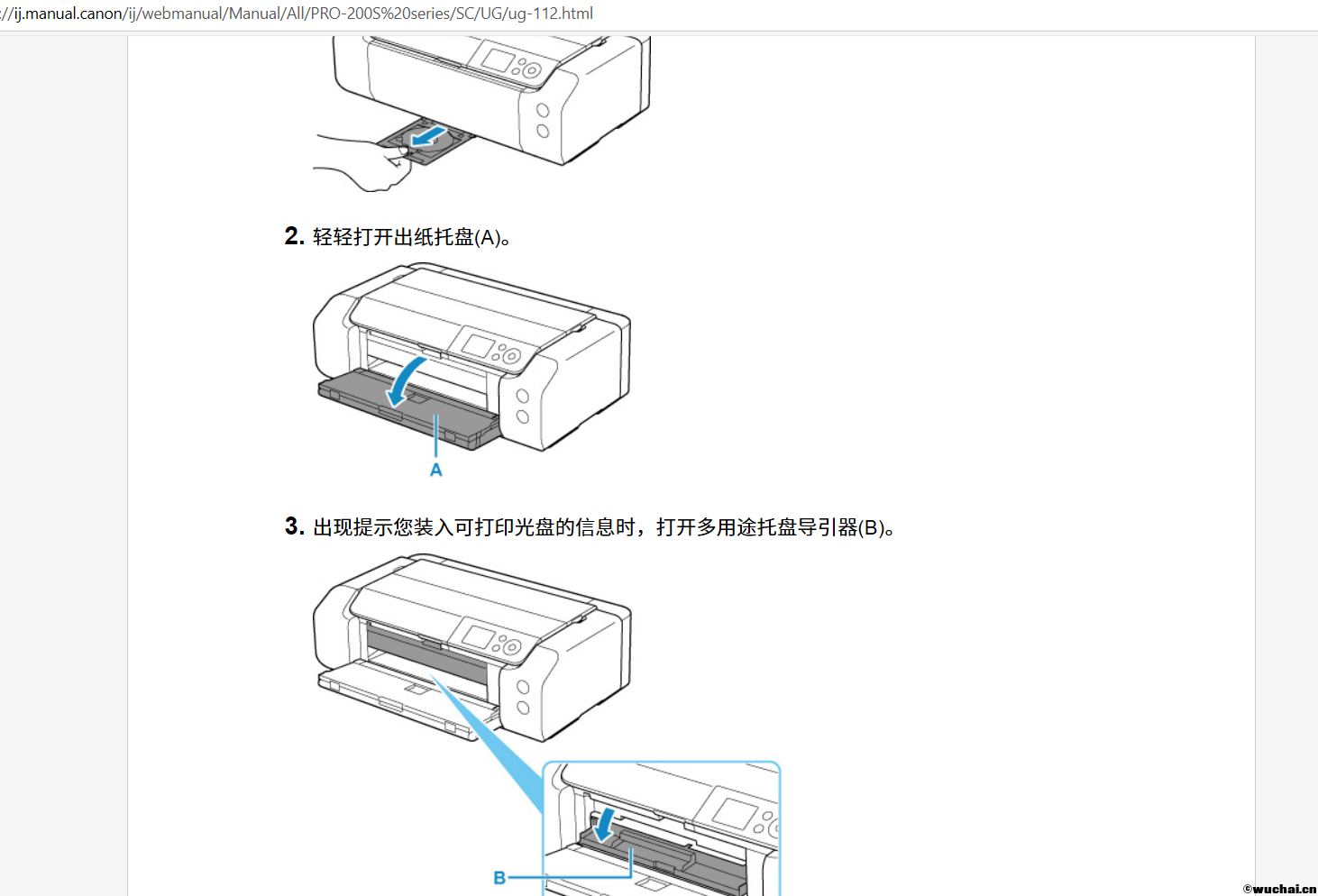 ://ij.manual.canon/ij/webmanual/Manual/All/PRO-200S%20series/SC/UG/ug-112.html

2. 轻轻打开出纸托盘(A)。

A

3. 出现提示您装入可打印光盘的信息时，打开多用途托盘导引器(B)。

B

©wuchai.cn